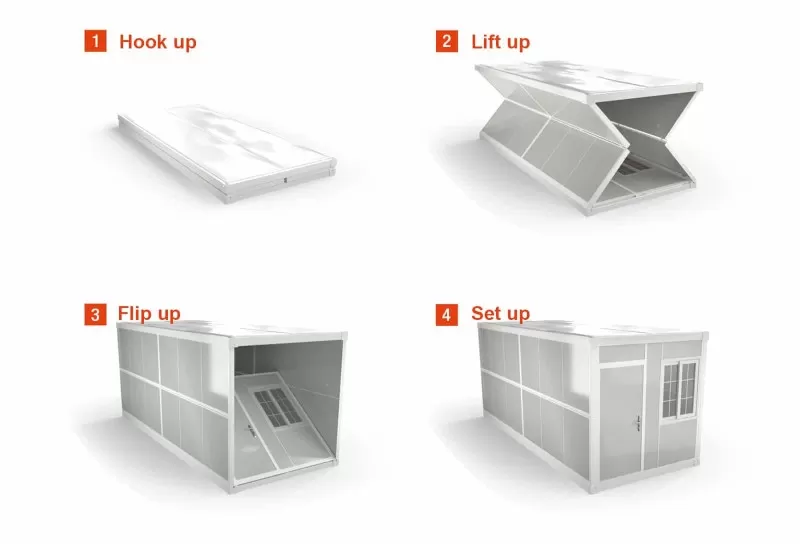 1 Hook up

2 Lift up

3 Flip up

4 Set up